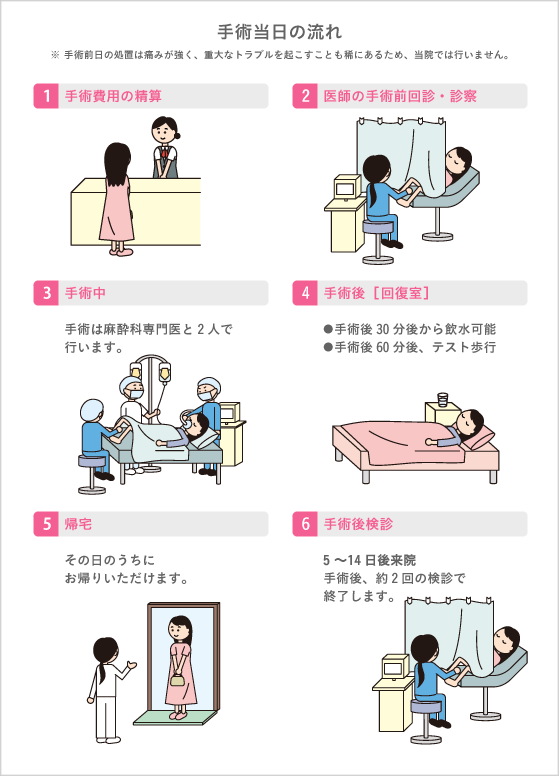 手術当日の流れ

※ 手術前日の処置は痛みが強く、重大なトラブルを起こすことも稀にあるため、当院では行いません。

1 手術費用の精算

2 医師の手術前回診・診察

3 手術中

手術は麻酔科専門医と 2 人で行います。

4 手術後［回復室］

●手術後 30 分後から飲水可能
●手術後 60 分後、テスト歩行

5 帰宅

その日のうちにお帰りいただけます。

6 手術後検診

5 〜14 日後来院
手術後、約 2 回の検診で終了します。